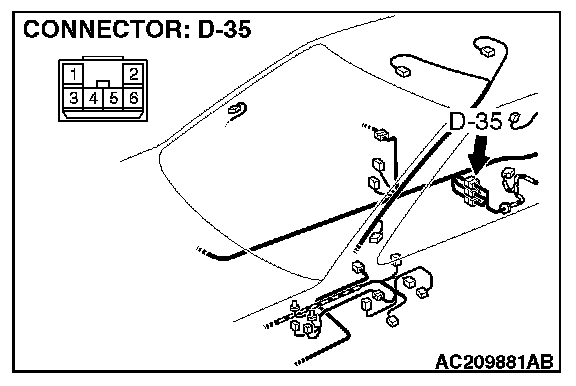 CONNECTOR: D-35

1 2
3 4 5 6

D-35

AC209881AB