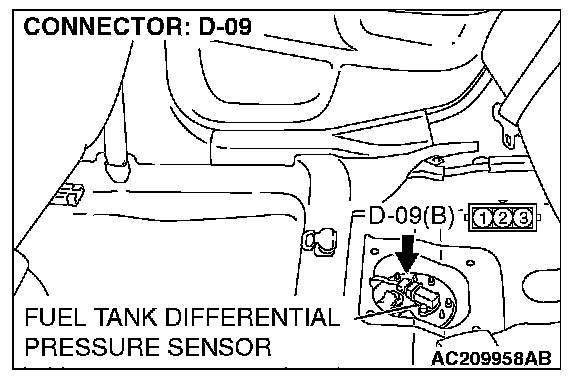 CONNECTOR: D-09

D-09(B)

1 2 3

FUEL TANK DIFFERENTIAL PRESSURE SENSOR

AC209958AB