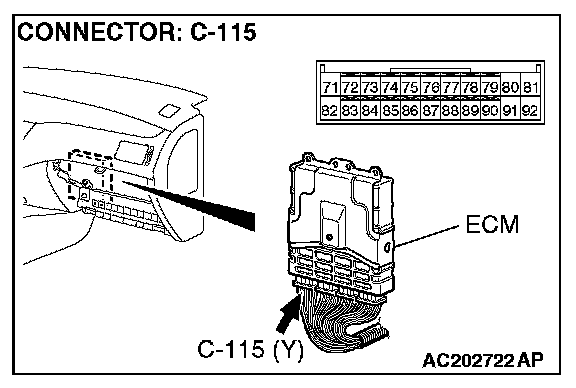 CONNECTOR: C-115

| 71 | 72 | 73 | 74 | 75 | 76 | 77 | 78 | 79 | 80 | 81 |
|---|---|---|---|---|---|---|---|---|---|---|
| 82 | 83 | 84 | 85 | 86 | 87 | 88 | 89 | 90 | 91 | 92 |

ECM

C-115 (Y)

AC202722 AP