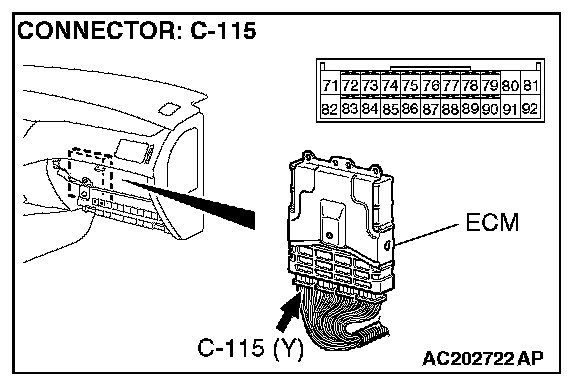 CONNECTOR: C-115

| 71 | 72 | 73 | 74 | 75 | 76 | 77 | 78 | 79 | 80 | 81 |
|---|---|---|---|---|---|---|---|---|---|---|
| 82 | 83 | 84 | 85 | 86 | 87 | 88 | 89 | 90 | 91 | 92 |

ECM

C-115 (Y)

AC202722 AP