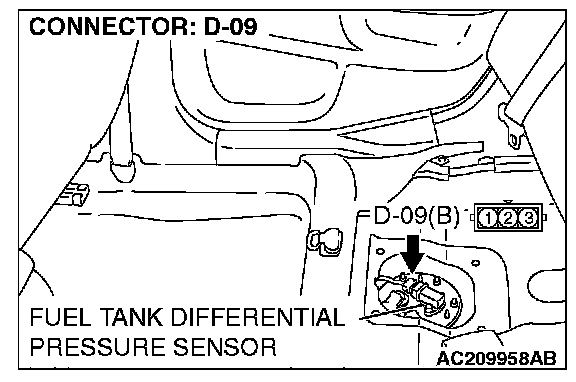 CONNECTOR: D-09

D-09(B)

1 2 3

FUEL TANK DIFFERENTIAL PRESSURE SENSOR

AC209958AB