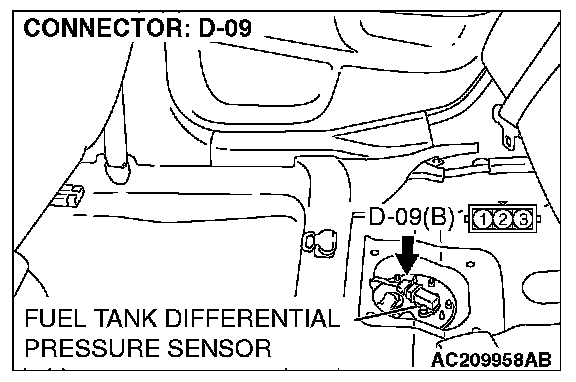 CONNECTOR: D-09

D-09(B)

1 2 3

FUEL TANK DIFFERENTIAL PRESSURE SENSOR

AC209958AB