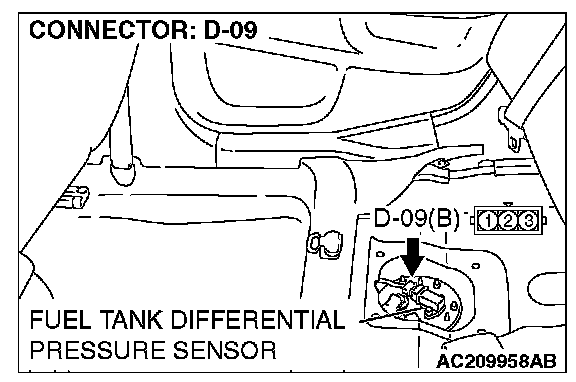 CONNECTOR: D-09

D-09(B)

1 2 3

FUEL TANK DIFFERENTIAL PRESSURE SENSOR

AC209958AB