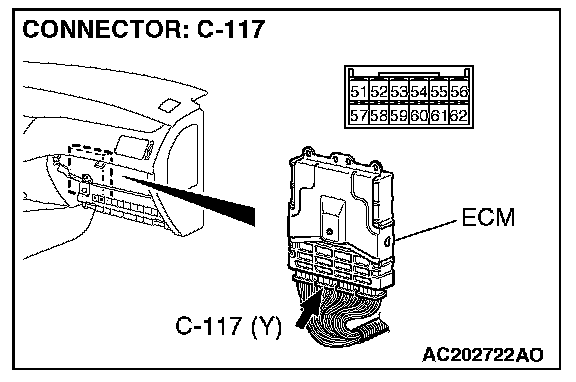 CONNECTOR: C-117

| 51 | 52 | 53 | 54 | 55 | 56 |
|---|---|---|---|---|---|
| 57 | 58 | 59 | 60 | 61 | 62 |

ECM

C-117 (Y)

AC202722AO