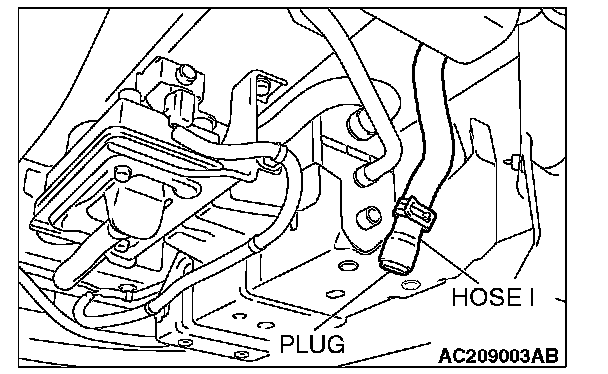 HOSE I
PLUG
AC209003AB