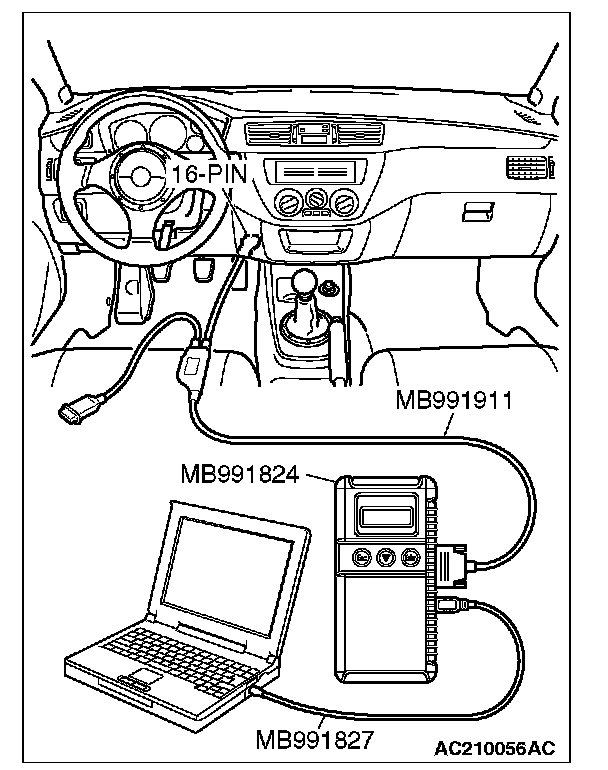 16-PIN

MB991911

MB991824

MB991827

AC210056AC