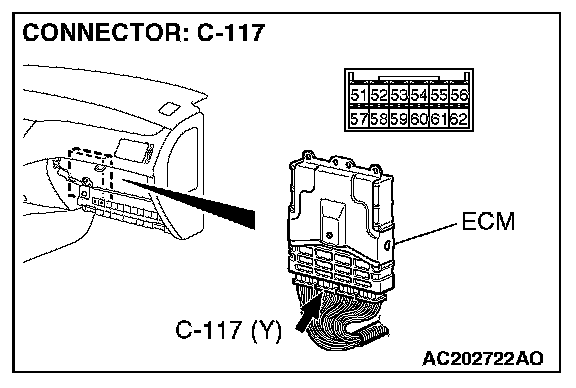 CONNECTOR: C-117

| 51 | 52 | 53 | 54 | 55 | 56 |
|---|---|---|---|---|---|
| 57 | 58 | 59 | 60 | 61 | 62 |

ECM

C-117 (Y)

AC202722AO