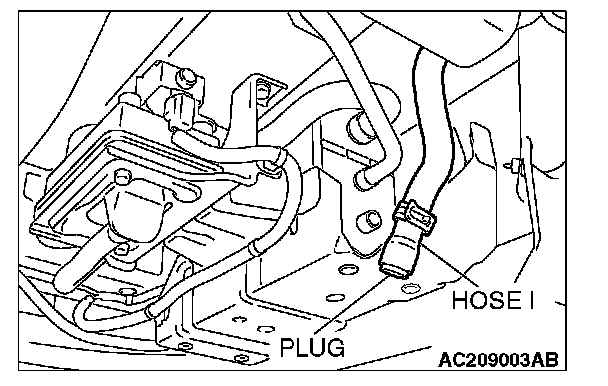 HOSE I

PLUG

AC209003AB