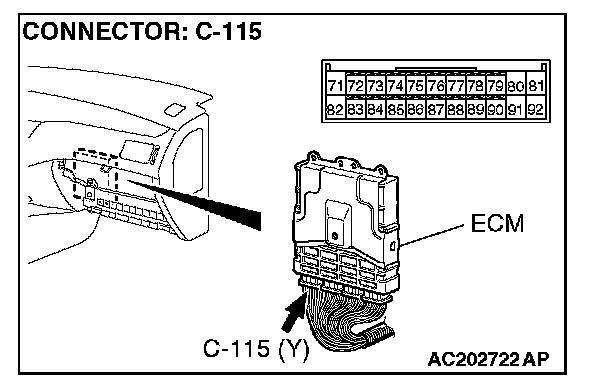 CONNECTOR: C-115

| 71 | 72 | 73 | 74 | 75 | 76 | 77 | 78 | 79 | 80 | 81 |
|---|---|---|---|---|---|---|---|---|---|---|
| 82 | 83 | 84 | 85 | 86 | 87 | 88 | 89 | 90 | 91 | 92 |

ECM

C-115 (Y)

AC202722 AP