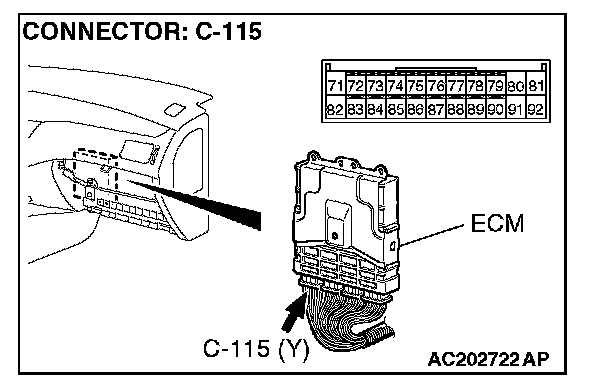 CONNECTOR: C-115

| 71 | 72 | 73 | 74 | 75 | 76 | 77 | 78 | 79 | 80 | 81 |
|---|---|---|---|---|---|---|---|---|---|---|
| 82 | 83 | 84 | 85 | 86 | 87 | 88 | 89 | 90 | 91 | 92 |

ECM

C-115 (Y)

AC202722 AP