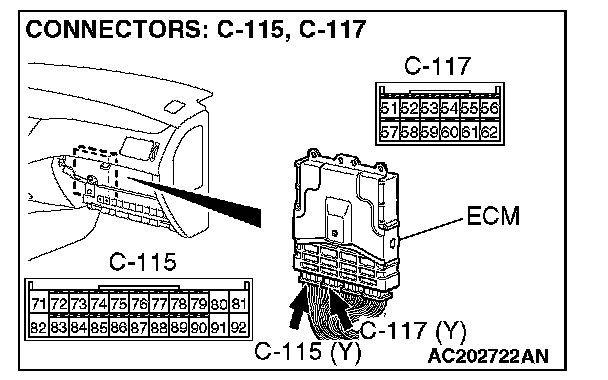 CONNECTORS: C-115, C-117

C-117

| 51 | 52 | 53 | 54 | 55 | 56 |
|---|---|---|---|---|---|
| 57 | 58 | 59 | 60 | 61 | 62 |

ECM

C-115

| 71 | 72 | 73 | 74 | 75 | 76 | 77 | 78 | 79 | 80 | 81 |
|---|---|---|---|---|---|---|---|---|---|---|
| 82 | 83 | 84 | 85 | 86 | 87 | 88 | 89 | 90 | 91 | 92 |

C-117 (Y)

C-115 (Y)

AC202722AN