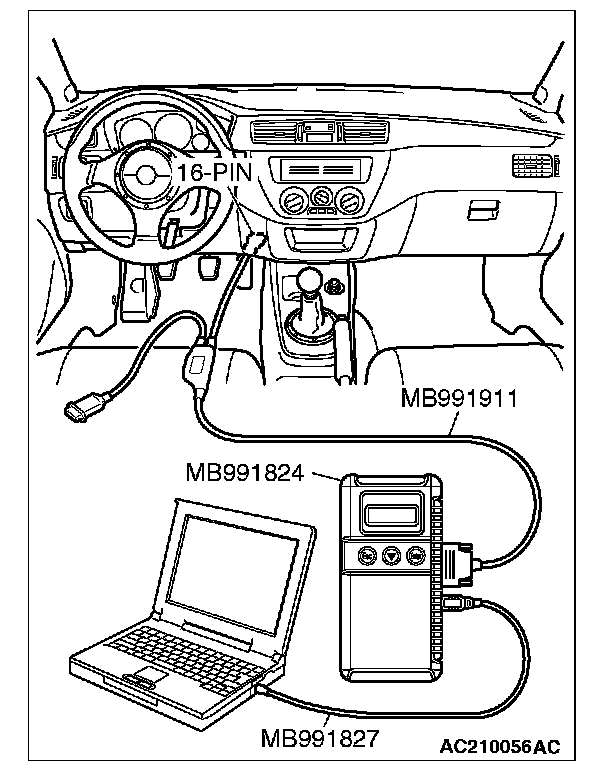 16-PIN

MB991911

MB991824

MB991827

AC210056AC