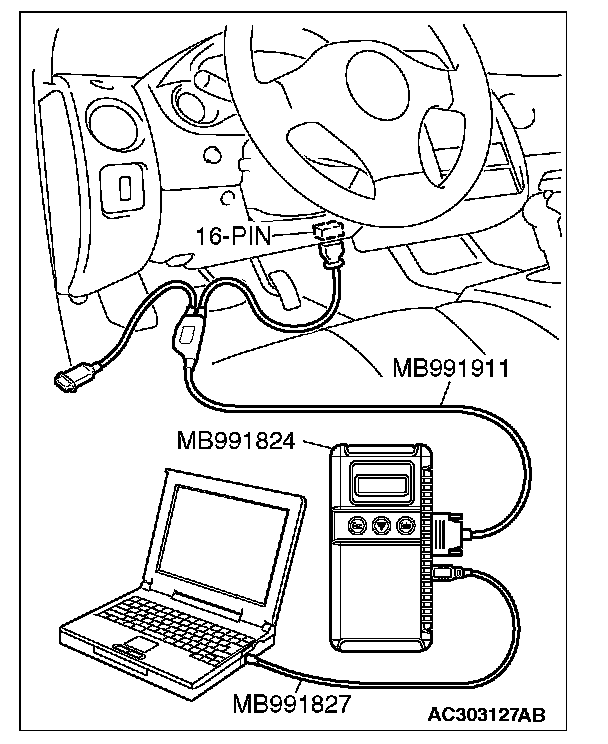 16-PIN
MB991911
MB991824
MB991827
AC303127AB