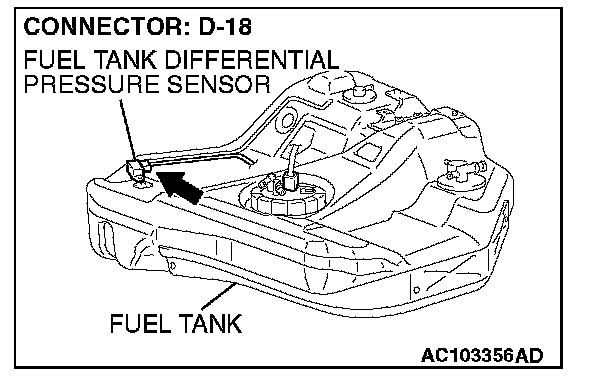 CONNECTOR: D-18

FUEL TANK DIFFERENTIAL PRESSURE SENSOR

FUEL TANK

AC103356AD