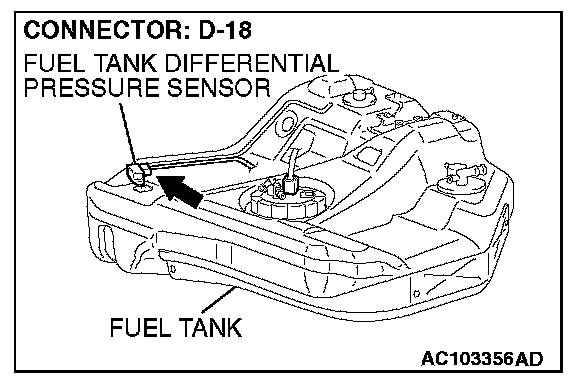 CONNECTOR: D-18

FUEL TANK DIFFERENTIAL PRESSURE SENSOR

FUEL TANK

AC103356AD