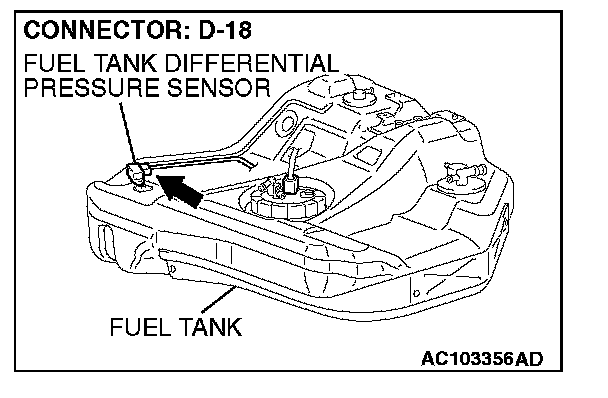 CONNECTOR: D-18

FUEL TANK DIFFERENTIAL PRESSURE SENSOR

FUEL TANK

AC103356AD