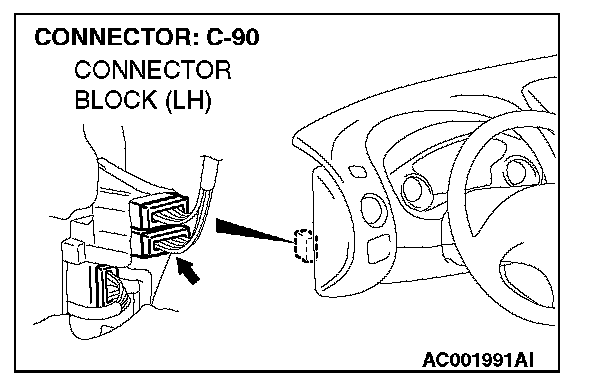 CONNECTOR: C-90
CONNECTOR BLOCK (LH)

AC001991AI