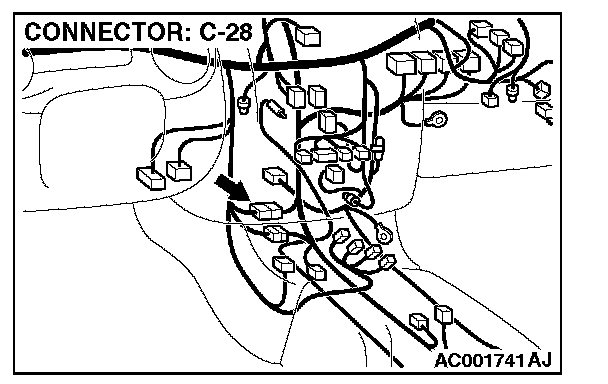 CONNECTOR: C-28

AC001741AJ