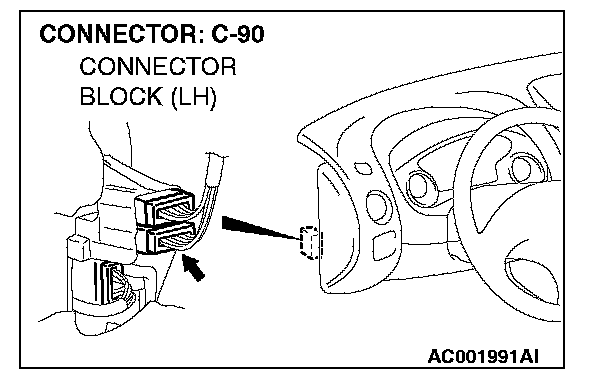 CONNECTOR: C-90
CONNECTOR BLOCK (LH)

AC001991AI