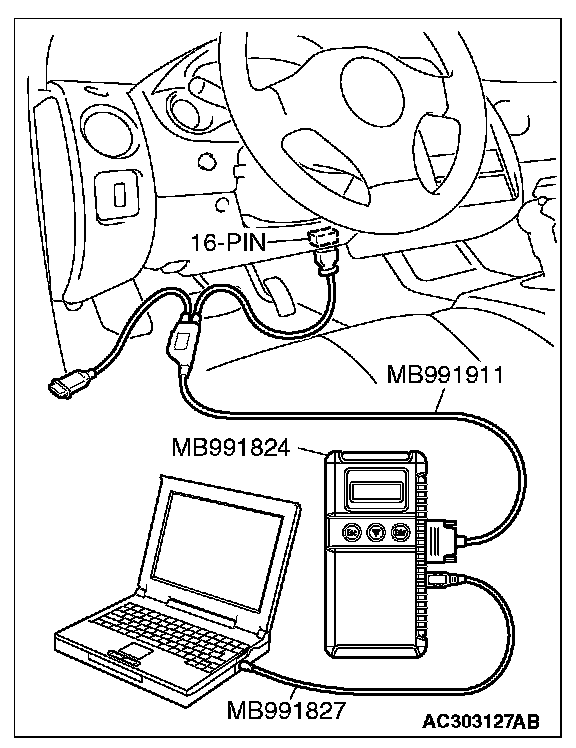 16-PIN
MB991911
MB991824
MB991827
AC303127AB