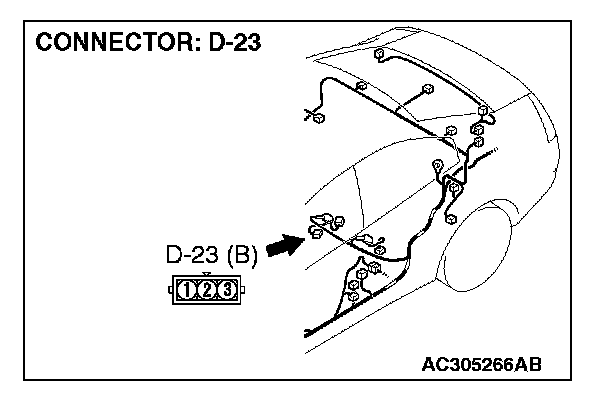 CONNECTOR: D-23

D-23 (B)

1 2 3

AC305266AB