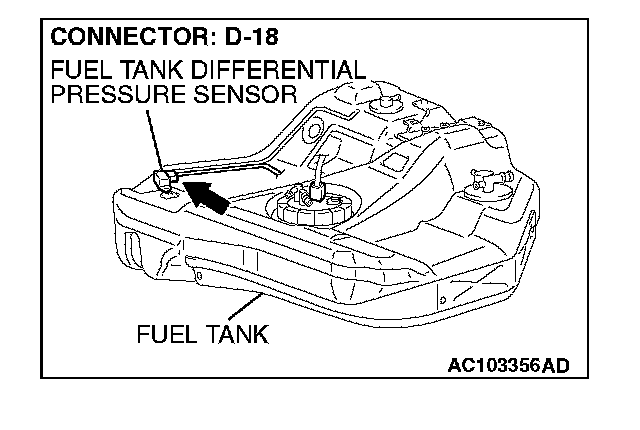 CONNECTOR: D-18

FUEL TANK DIFFERENTIAL PRESSURE SENSOR

FUEL TANK

AC103356AD