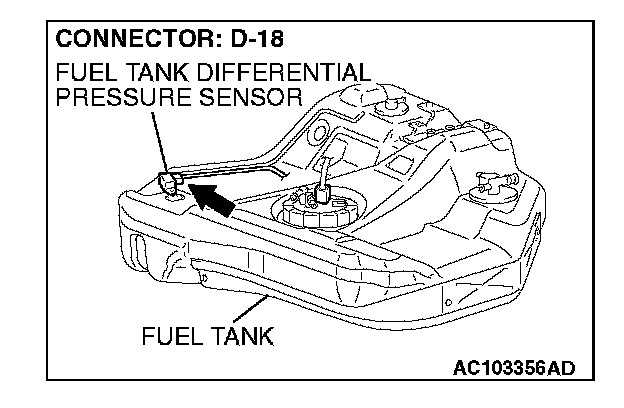 CONNECTOR: D-18

FUEL TANK DIFFERENTIAL PRESSURE SENSOR

FUEL TANK

AC103356AD