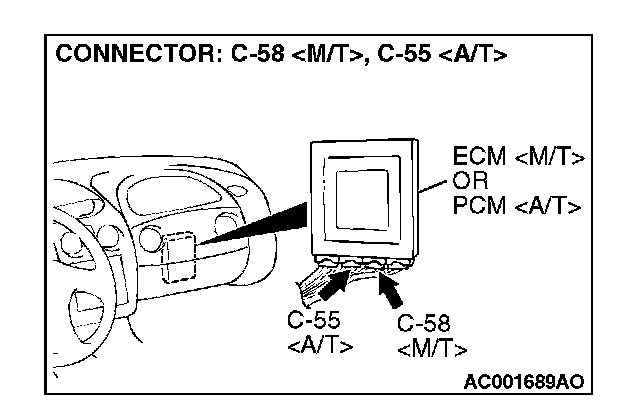 CONNECTOR: C-58 <M/T>, C-55 <A/T>

ECM <M/T>
OR
PCM <A/T>

C-55
<A/T>

C-58
<M/T>

AC001689AO