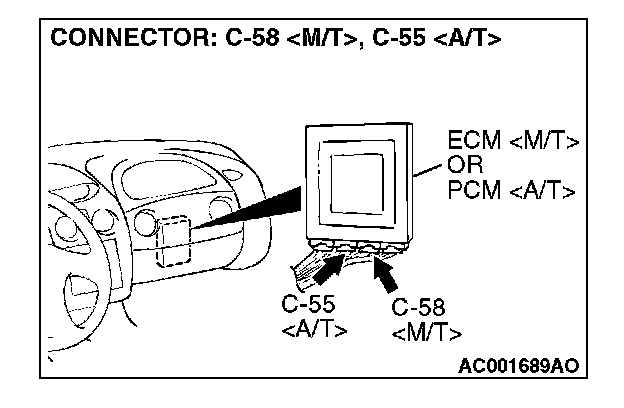 CONNECTOR: C-58 <M/T>, C-55 <A/T>

ECM <M/T>
OR
PCM <A/T>

C-55
<A/T>

C-58
<M/T>

AC001689AO