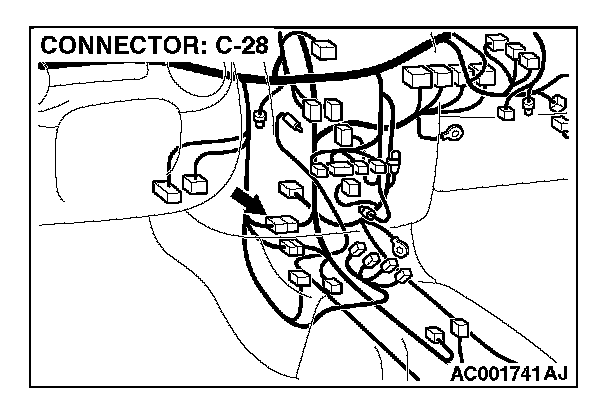 CONNECTOR: C-28

AC001741AJ