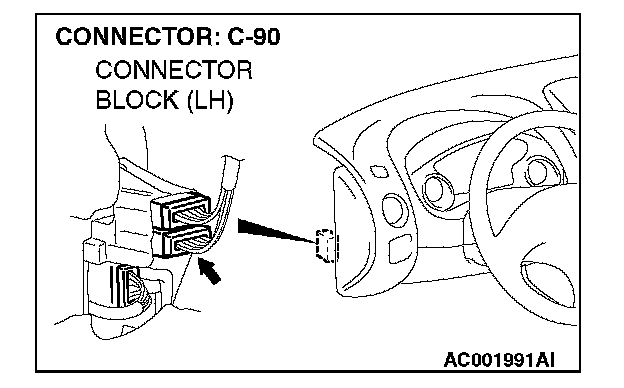 CONNECTOR: C-90

CONNECTOR BLOCK (LH)

AC001991AI