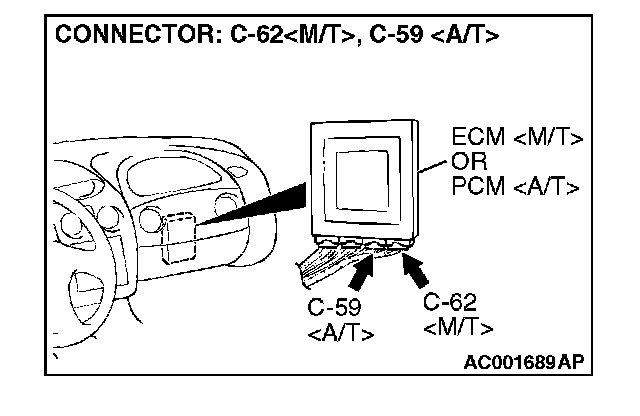 CONNECTOR: C-62<M/T>, C-59 <A/T>

ECM <M/T>
OR
PCM <A/T>

C-59
<A/T>

C-62
<M/T>

AC001689AP