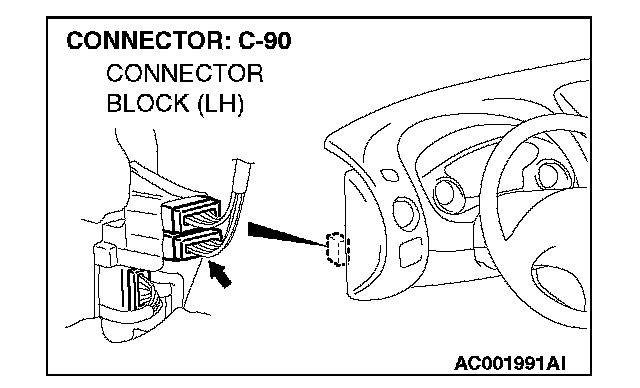 CONNECTOR: C-90
CONNECTOR BLOCK (LH)

AC001991AI