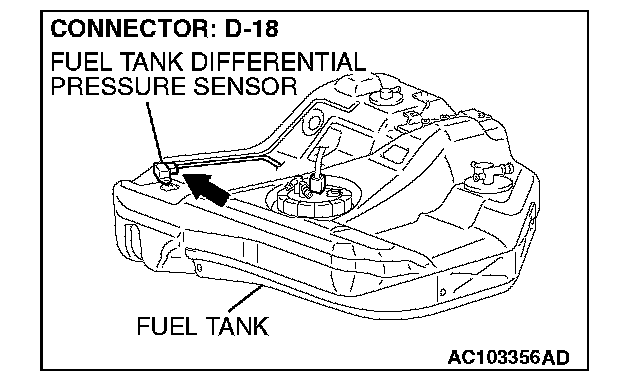 CONNECTOR: D-18

FUEL TANK DIFFERENTIAL PRESSURE SENSOR

FUEL TANK

AC103356AD