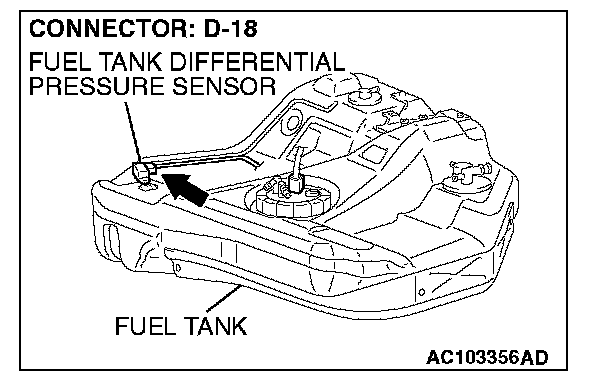 CONNECTOR: D-18

FUEL TANK DIFFERENTIAL PRESSURE SENSOR

FUEL TANK

AC103356AD