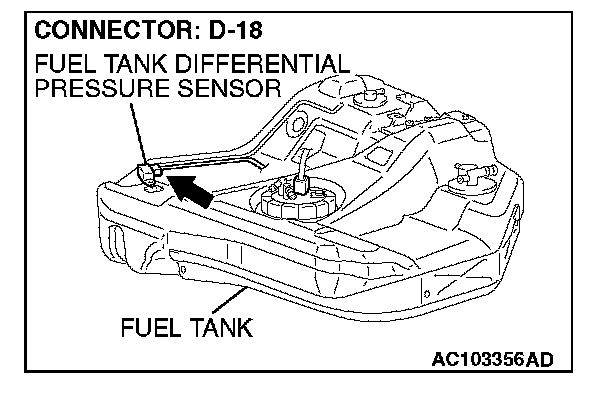 CONNECTOR: D-18

FUEL TANK DIFFERENTIAL PRESSURE SENSOR

FUEL TANK

AC103356AD