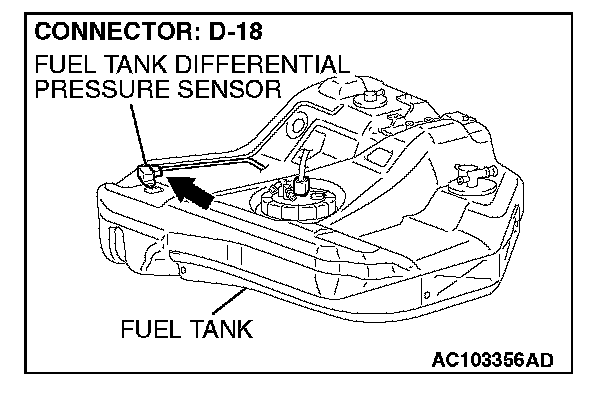 CONNECTOR: D-18

FUEL TANK DIFFERENTIAL PRESSURE SENSOR

FUEL TANK

AC103356AD