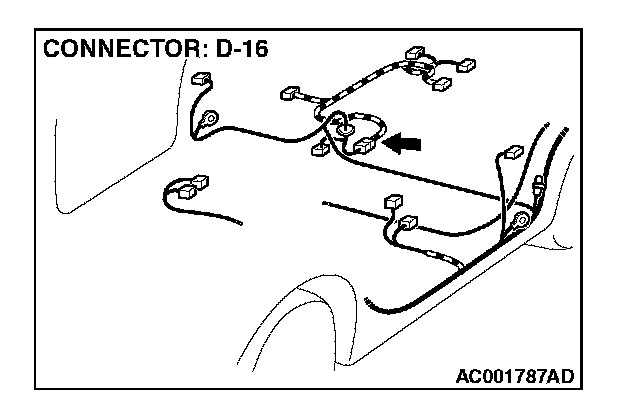 CONNECTOR: D-16

AC001787AD