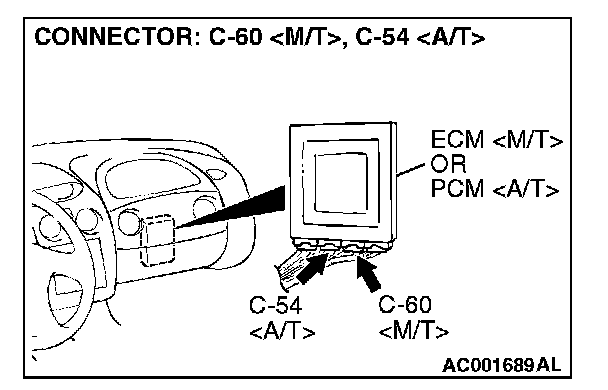 CONNECTOR: C-60 <M/T>, C-54 <A/T>

ECM <M/T>
OR
PCM <A/T>

C-54
<A/T>

C-60
<M/T>

AC001689AL