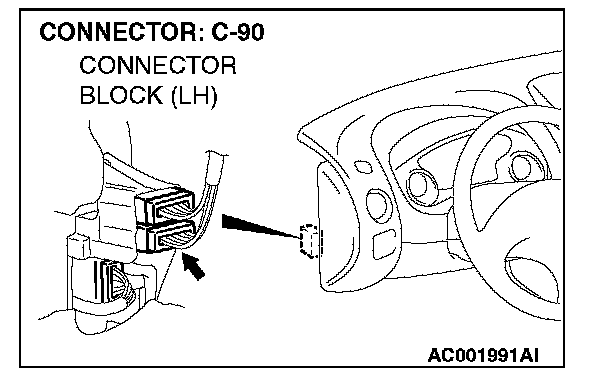 CONNECTOR: C-90
CONNECTOR BLOCK (LH)

AC001991AI