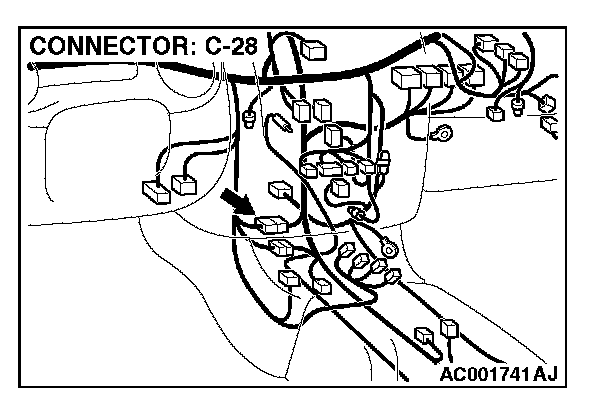 CONNECTOR: C-28

AC001741AJ