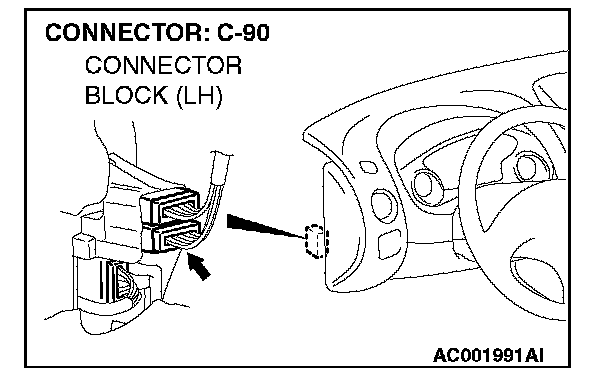 CONNECTOR: C-90
CONNECTOR BLOCK (LH)

AC001991AI