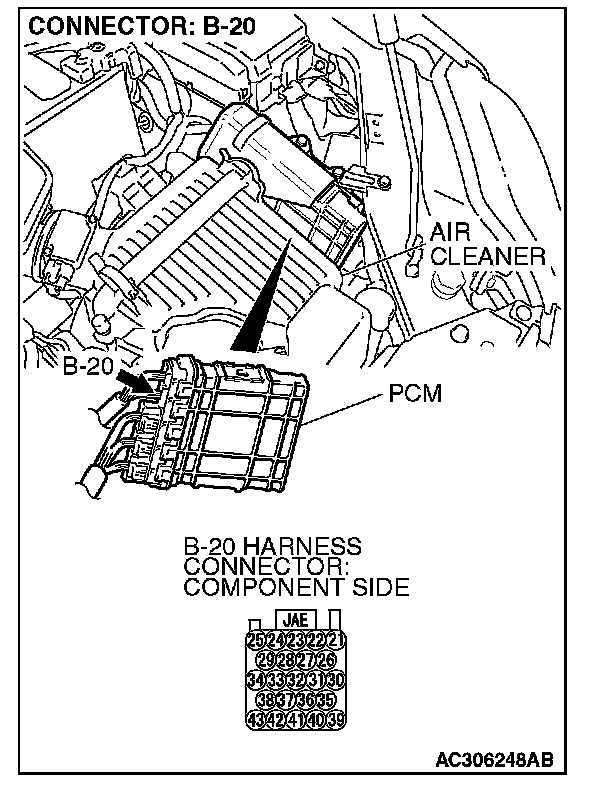 CONNECTOR: B-20

AIR CLEANER

B-20

PCM

B-20 HARNESS CONNECTOR: COMPONENT SIDE

JAE

25 24 23 22 21
29 28 27 26
34 33 32 31 30
38 37 36 35
43 42 41 40 39

AC306248AB