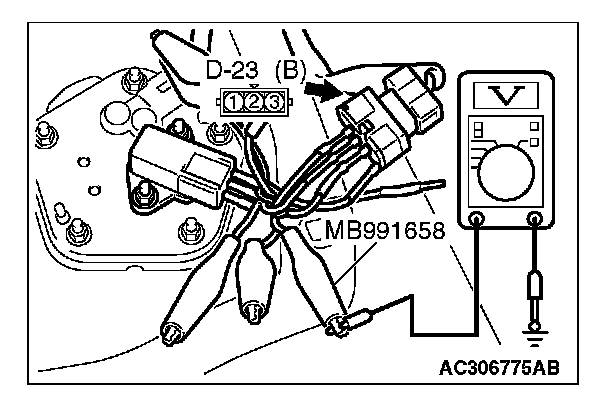 D-23 (B)
1 2 3
V
MB991658
AC306775AB