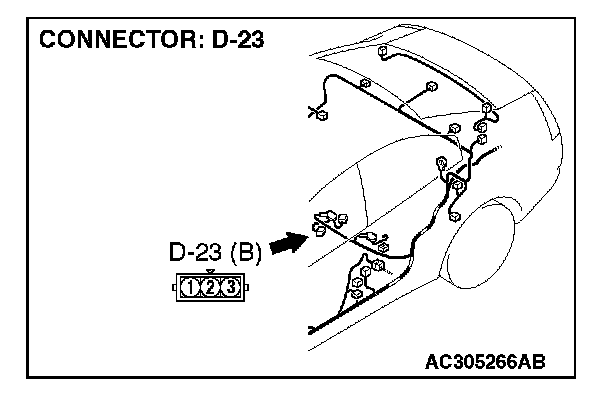 CONNECTOR: D-23

D-23 (B)

1 2 3

AC305266AB