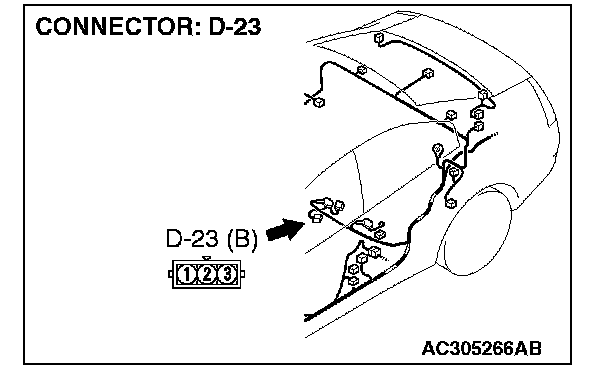 CONNECTOR: D-23

D-23 (B)

1 2 3

AC305266AB