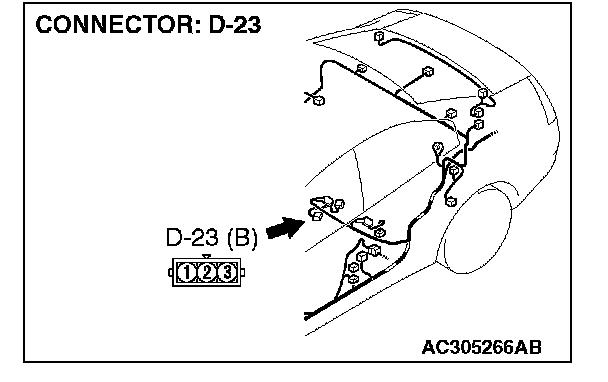 CONNECTOR: D-23

D-23 (B)

1 2 3

AC305266AB