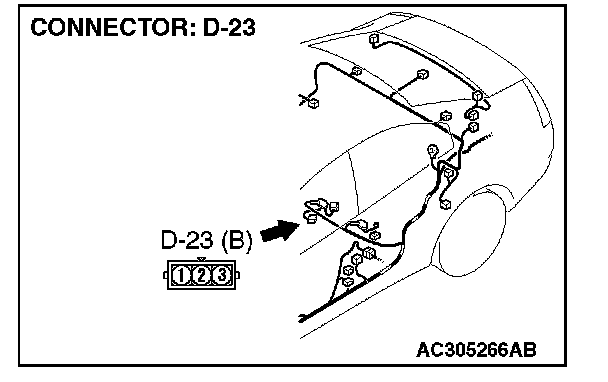 CONNECTOR: D-23

D-23 (B)

1 2 3

AC305266AB