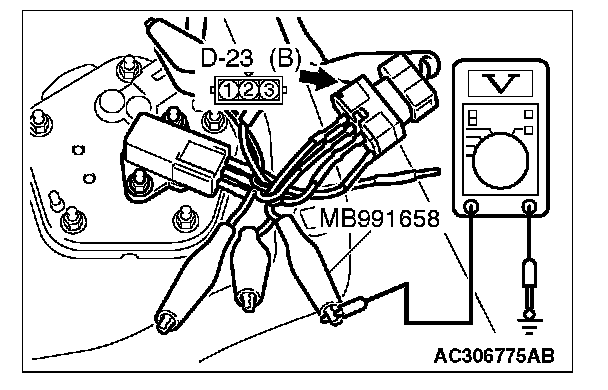 D-23 (B)
1 2 3
V
MB991658
AC306775AB