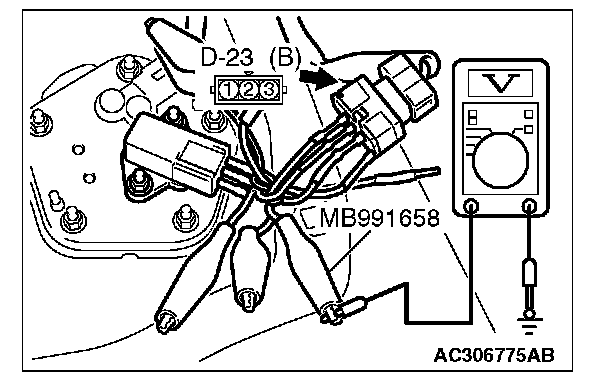 D-23 (B)

1 2 3

V

MB991658

AC306775AB